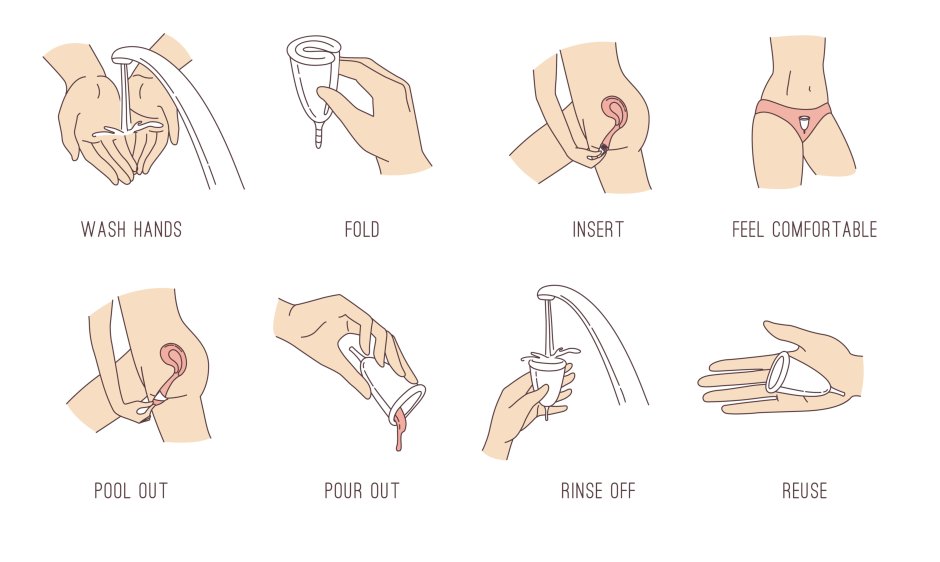 WASH HANDS

FOLD

INSERT

FEEL COMFORTABLE

POOL OUT

POUR OUT

RINSE OFF

REUSE