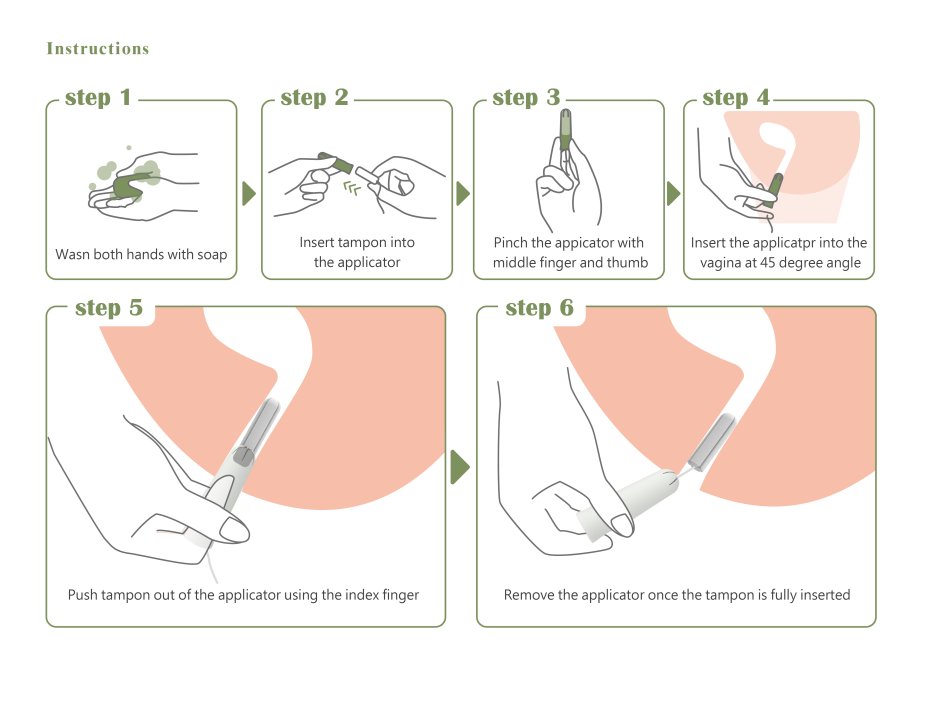 Instructions

step 1
Wasn both hands with soap

step 2
Insert tampon into the applicator

step 3
Pinch the appicator with middle finger and thumb

step 4
Insert the applicatpr into the vagina at 45 degree angle

step 5
Push tampon out of the applicator using the index finger

step 6
Remove the applicator once the tampon is fully inserted